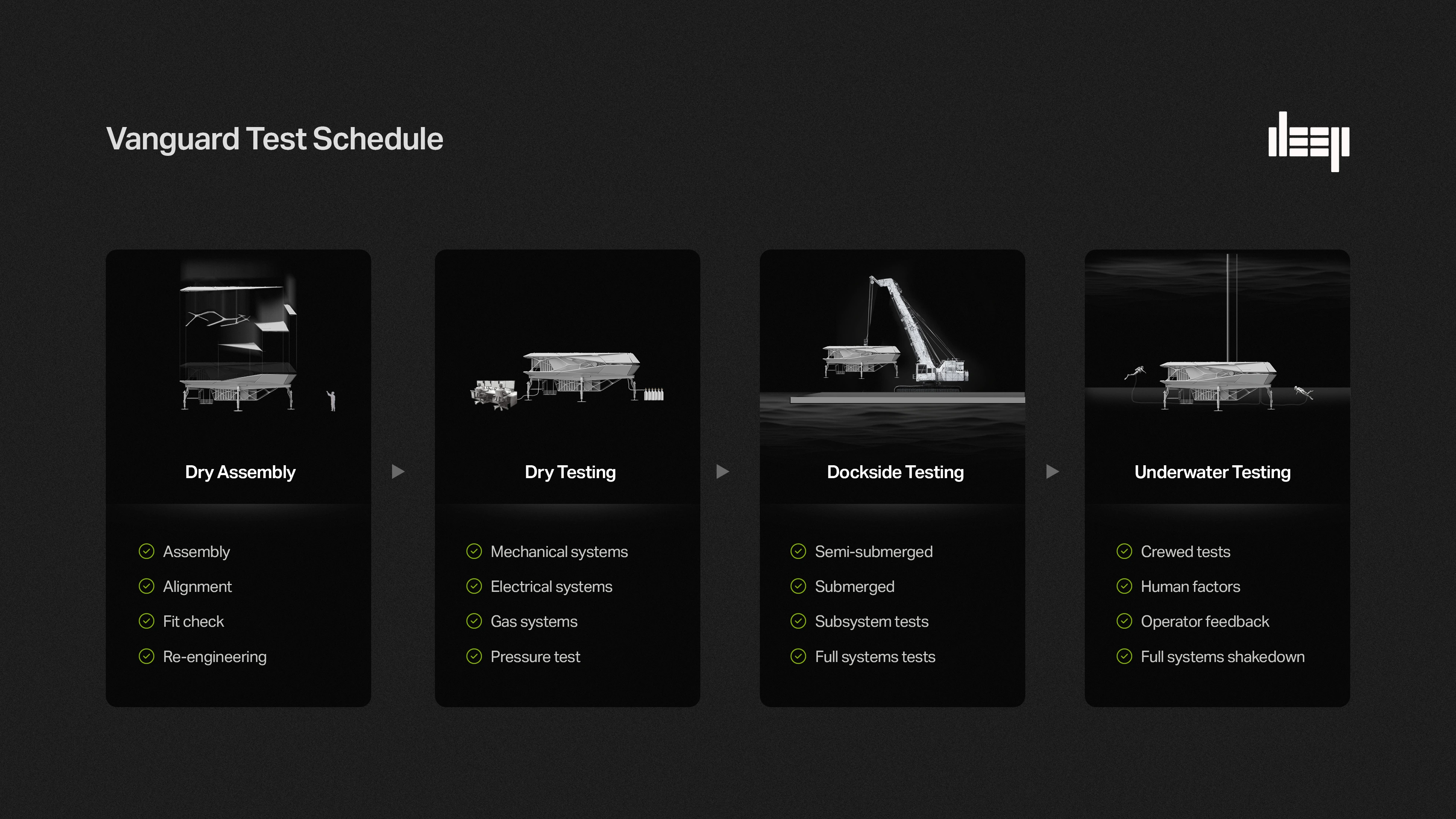 Vanguard Test Schedule

Dry Assembly

Assembly
Alignment
Fit check
Re-engineering

Dry Testing

Mechanical systems
Electrical systems
Gas systems
Pressure test

Dockside Testing

Semi-submerged
Submerged
Subsystem tests
Full systems tests

Underwater Testing

Crewed tests
Human factors
Operator feedback
Full systems shakedown